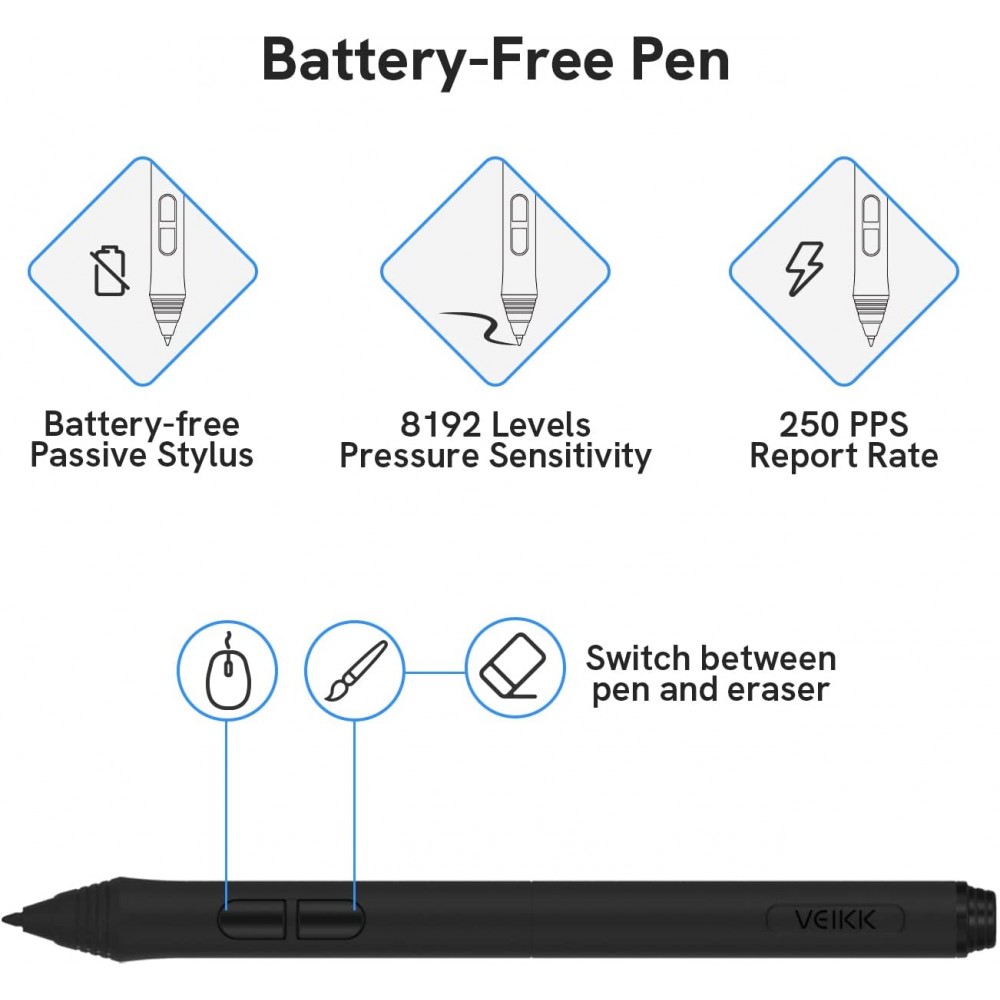 Battery-Free Pen

Battery-free Passive Stylus

8192 Levels Pressure Sensitivity

250 PPS Report Rate

Switch between pen and eraser

VEIKK